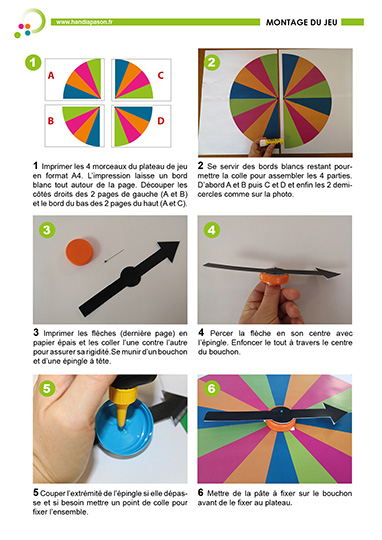 www.handiapason.fr

MONTAGE DU JEU

1

A

C

B

D

2

1 Imprimer les 4 morceaux du plateau de jeu en format A4. L'impression laisse un bord blanc tout autour de la page. Découper les côtés droits des 2 pages de gauche (A et B) et le bord du bas des 2 pages du haut (A et C).

2 Se servir des bords blancs restant pour mettre la colle pour assembler les 4 parties. D'abord A et B puis C et D et enfin les 2 demi-cercles comme sur la photo.

3

4

3 Imprimer les flèches (dernière page) en papier épais et les coller l'une contre l'autre pour assurer sa rigidité. Se munir d'un bouchon et d'une épingle à tête.

4 Percer la flèche en son centre avec l'épingle. Enfoncer le tout à travers le centre du bouchon.

5

6

5 Couper l'extrémité de l'épingle si elle dépasse et si besoin mettre un point de colle pour fixer l'ensemble.

6 Mettre de la pâte à fixer sur le bouchon avant de le fixer au plateau.