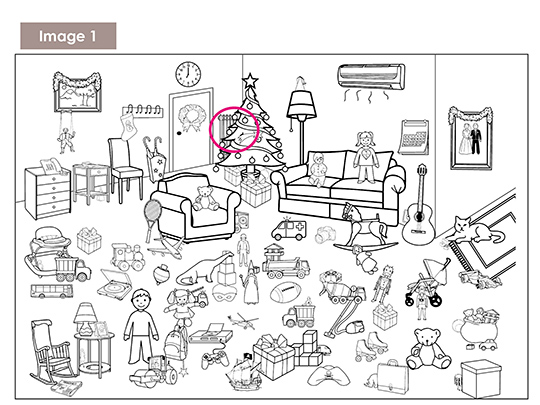 Image 1